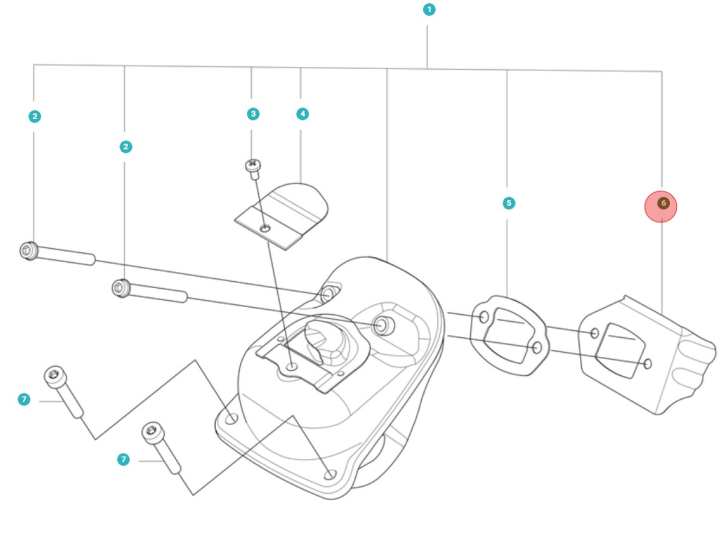 1
2
2
3
4
5
6
7
7