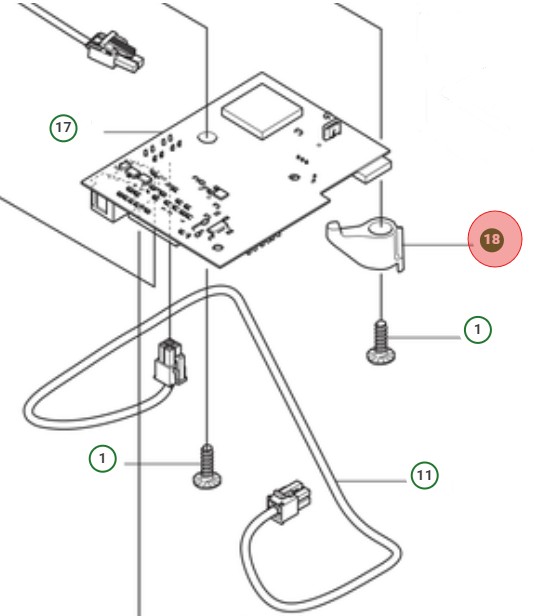 17

18

1

1

11