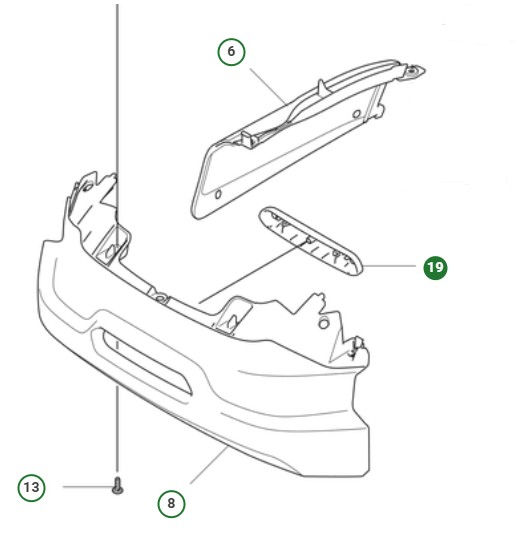 6
19
13
8