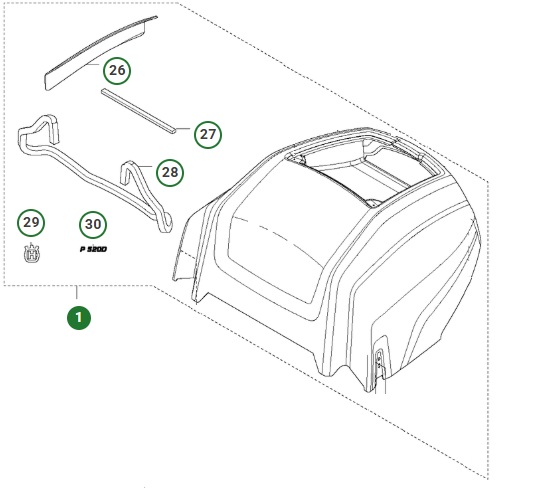 26
27
28
29
30
P 520D
1