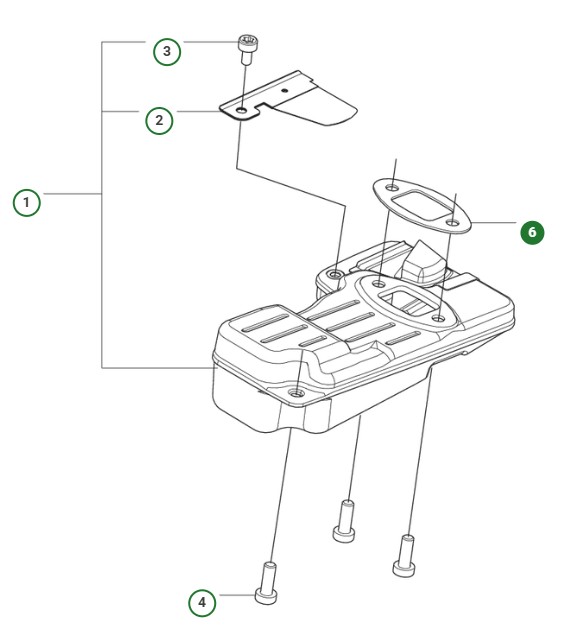 3
2
1
6
4