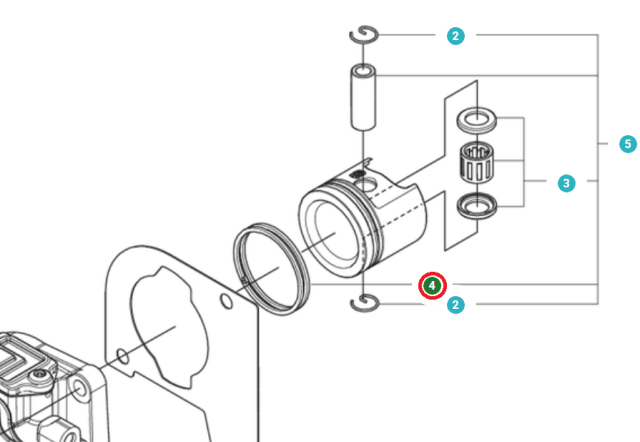 2
5
3
4
2