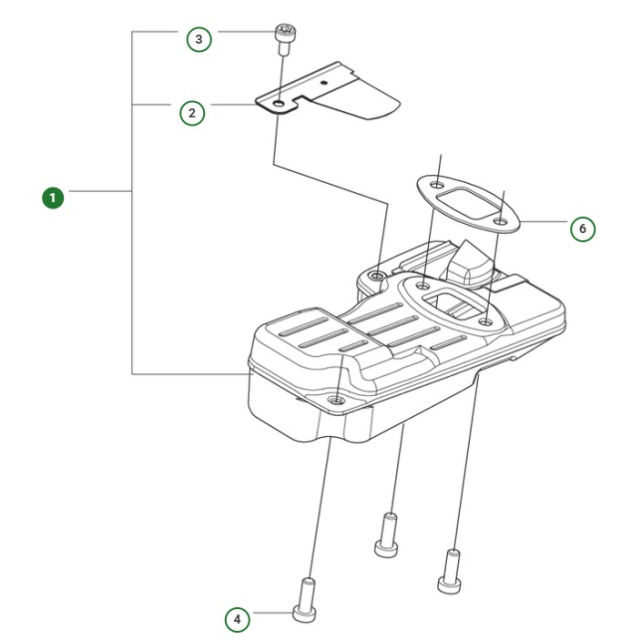 3
2
1
6
4