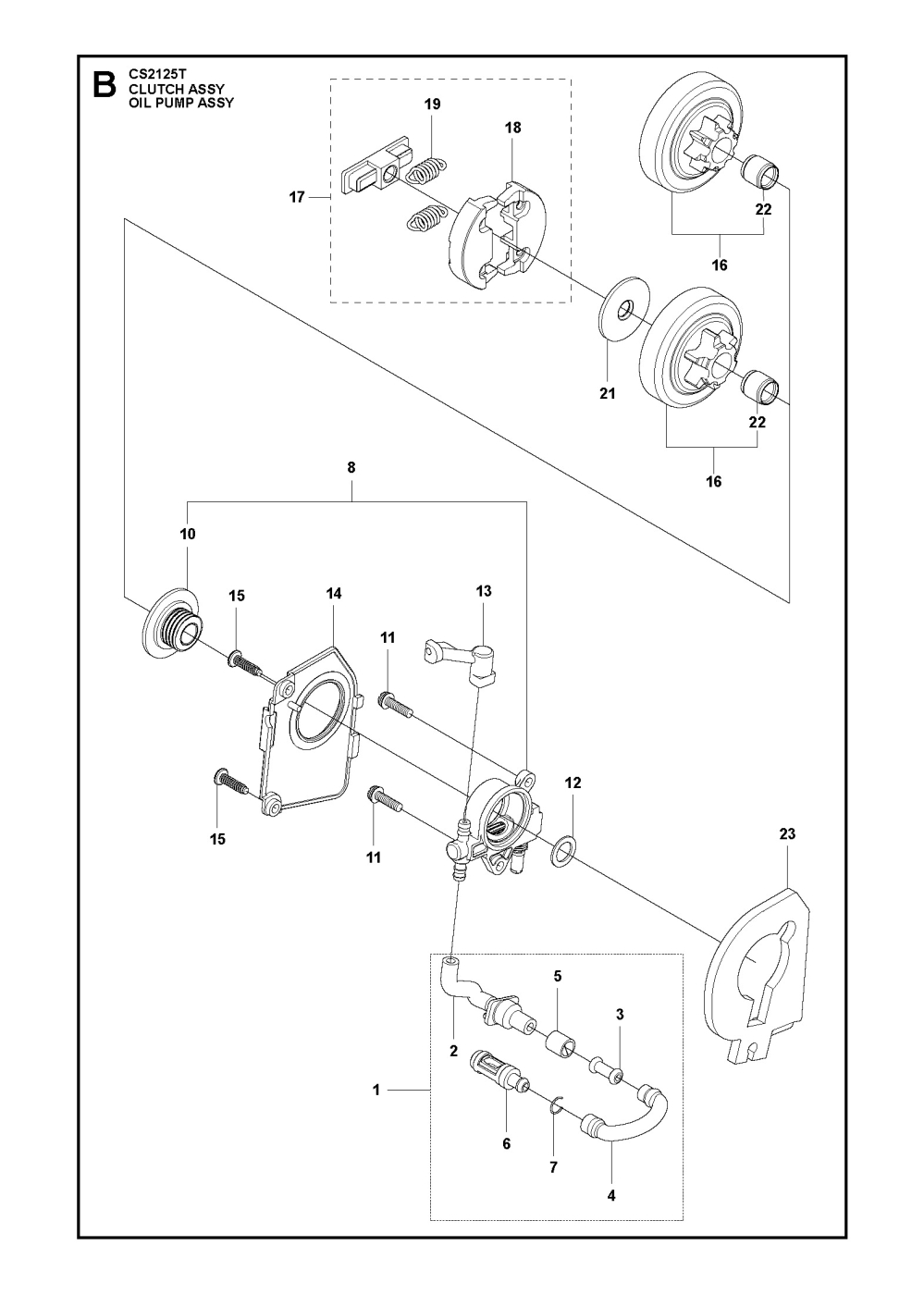 B
CS2125T
CLUTCH ASSY
OIL PUMP ASSY

19
18
17
22
16
21
22
16
8
10
15
14
13
11
12
15
11
23
5
3
2
1
6
7
4