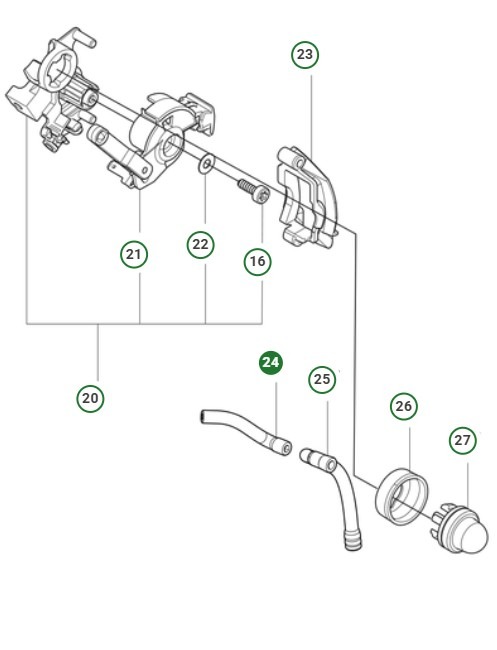 23

21

22

16

20

24

25

26

27