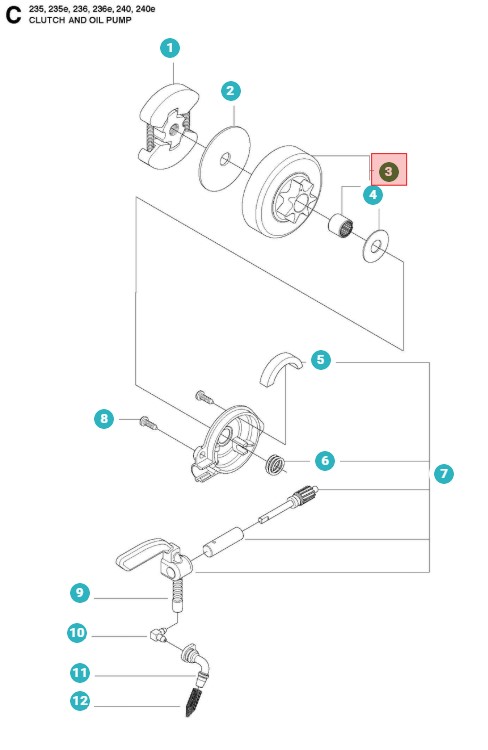 C
235, 235e, 236, 236e, 240, 240e
CLUTCH AND OIL PUMP

1
2
3
4
5
6
7
8
9
10
11
12