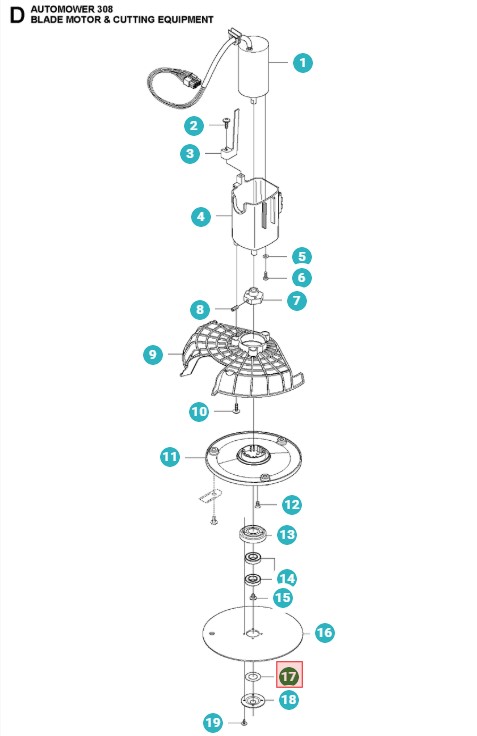 D AUTOMOWER 308
BLADE MOTOR & CUTTING EQUIPMENT

1
2
3
4
5
6
7
8
9
10
11
12
13
14
15
16
17
18
19