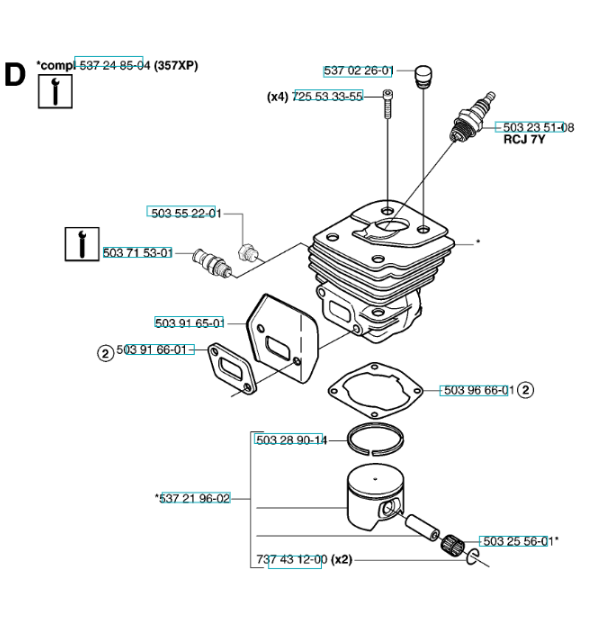 D
*compl 537 24 85-04 (357XP)

537 02 26-01
(x4) 725 53 33-55
503 23 51-08
RCJ 7Y
503 55 22-01
503 71 53-01
*
503 91 65-01
2 503 91 66-01
503 96 66-01 2
503 28 90-14
*537 21 96-02
503 25 56-01*
737 43 12-00 (x2)