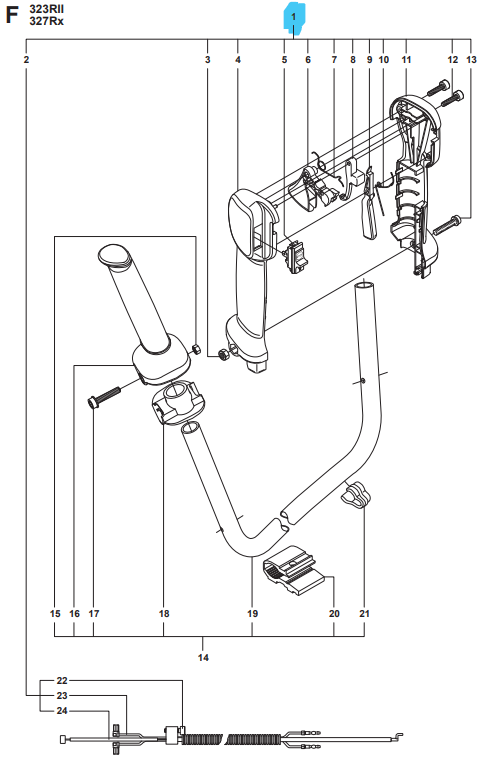 F 323RII 327Rx

1

2 3 4 5 6 7 8 9 10 11 12 13

15 16 17 18 19 20 21

14

22
23
24