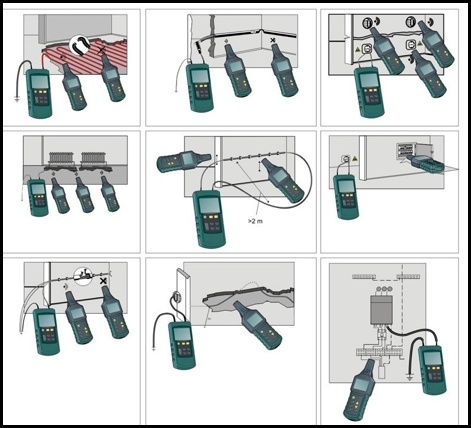 >2 m