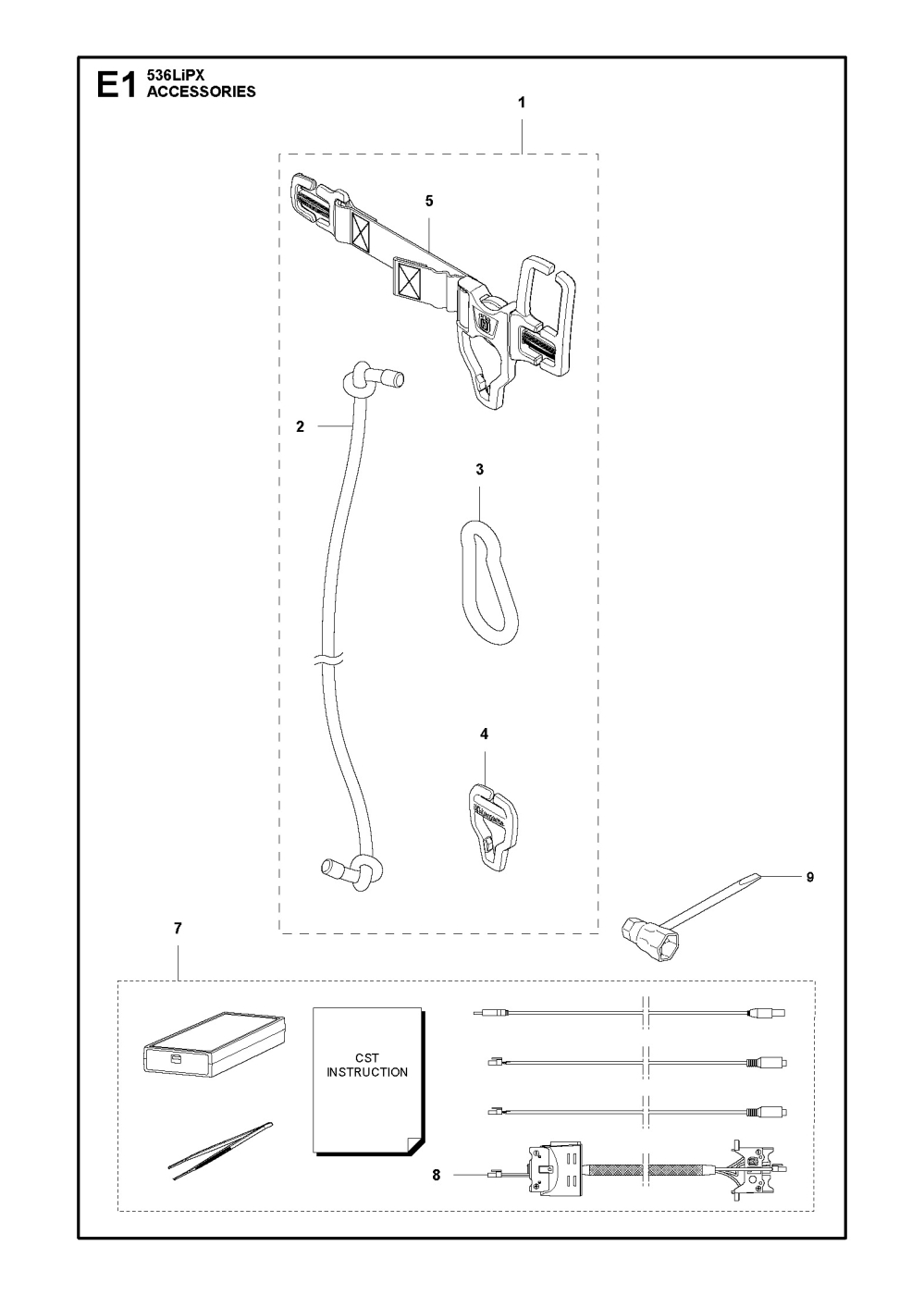 E1 536LiPX
ACCESSORIES

1

5

2

3

4

9

7

CST
INSTRUCTION

8