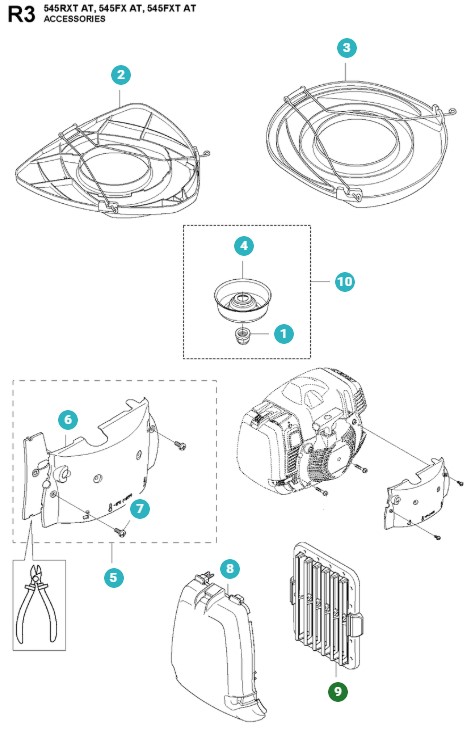 R3 545RXT AT, 545FX AT, 545FXT AT
ACCESSORIES

2

3

4

10

1

6

7

5

8

9