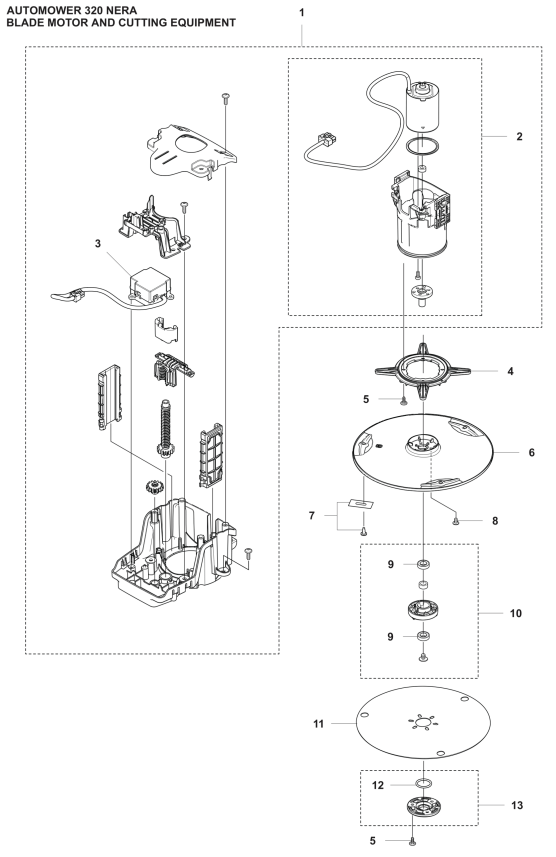 AUTOMOWER 320 NERA
BLADE MOTOR AND CUTTING EQUIPMENT

1
2
3
4
5
6
7
8
9
10
9
11
12
13
5