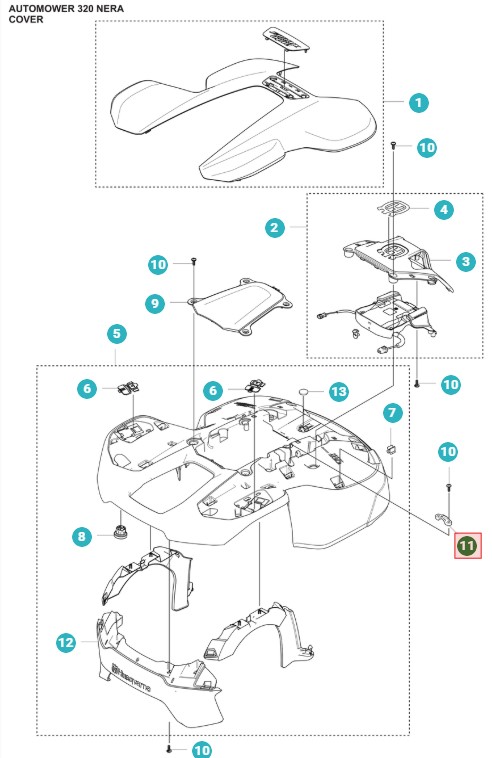 AUTOMOWER 320 NERA
COVER

1
10
4
2
3
10
9
5
10
6
6
13
7
10
8
11
12
10