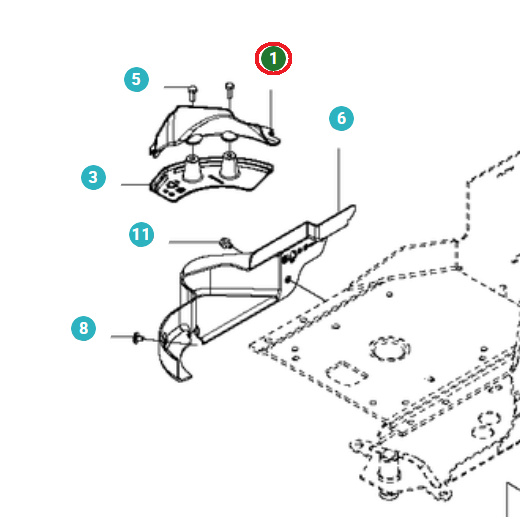 1
5
6
3
11
8