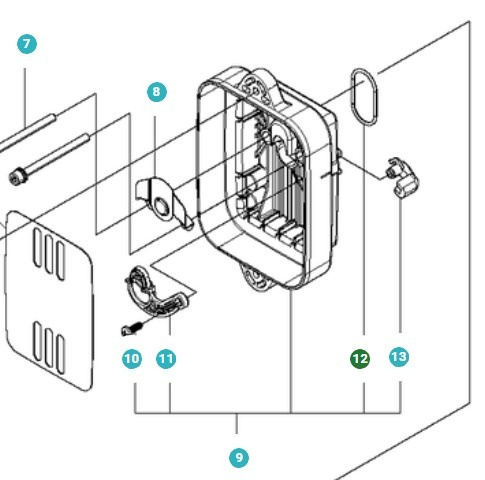 7
8
10
11
12
13
9