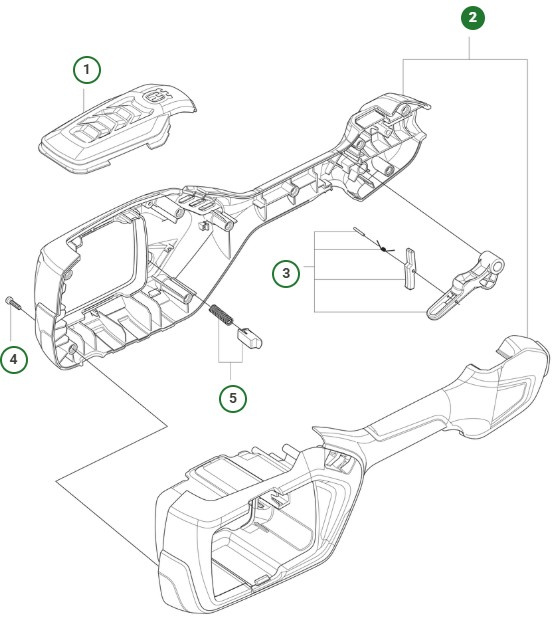 2
1
3
4
5