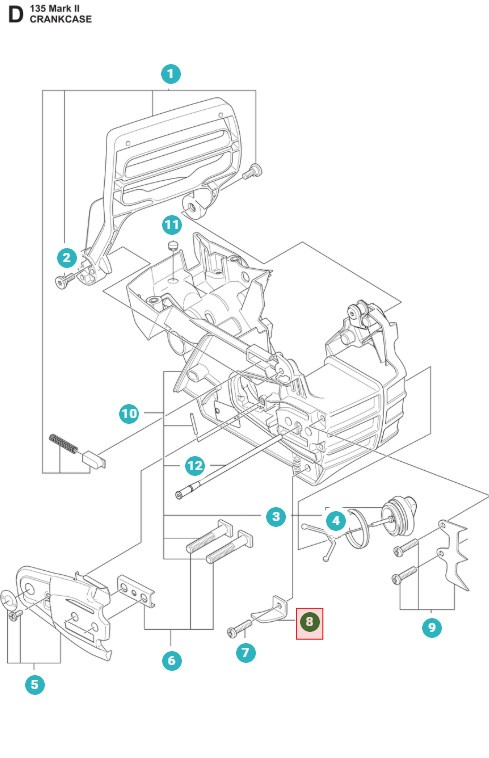 D 135 Mark II
CRANKCASE

1
2
11
10
12
3
4
5
6
7
8
9