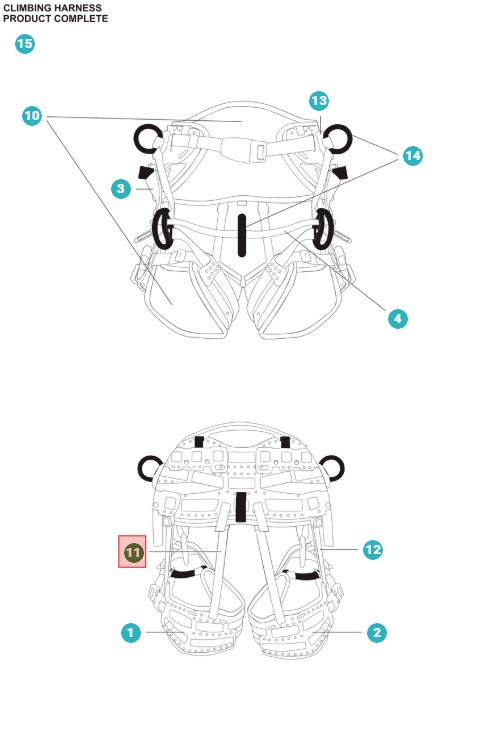 CLIMBING HARNESS
PRODUCT COMPLETE

15

10
13
14
3
4

11
12
1
2