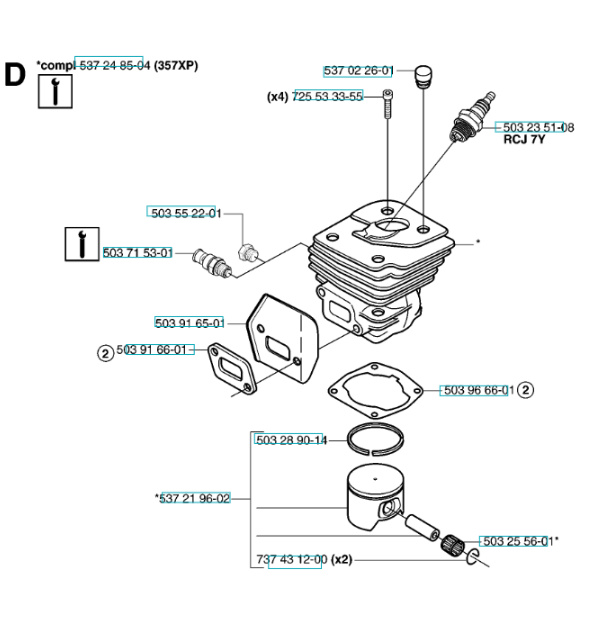 D *compl 537 24 85-04 (357XP)

537 02 26-01

(x4) 725 53 33-55

503 23 51-08
RCJ 7Y

503 55 22-01

503 71 53-01

*

503 91 65-01

2 503 91 66-01

503 96 66-01 2

503 28 90-14

*537 21 96-02

503 25 56-01*

737 43 12-00 (x2)