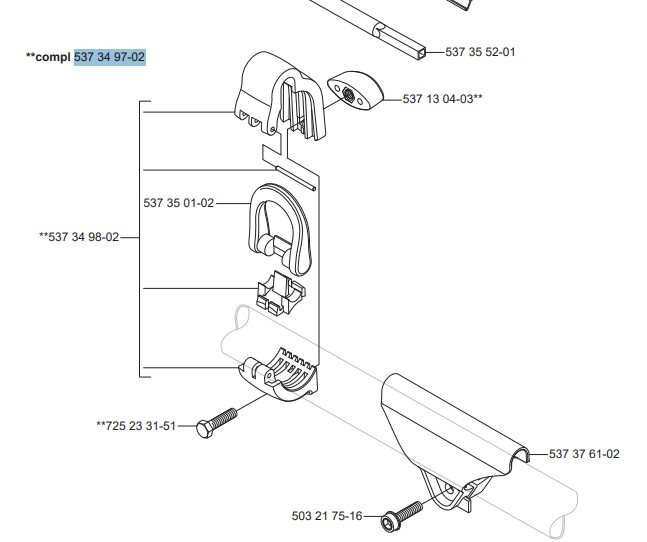 **compl 537 34 97-02

537 35 52-01

537 13 04-03**

537 35 01-02

**537 34 98-02

**725 23 31-51

537 37 61-02

503 21 75-16