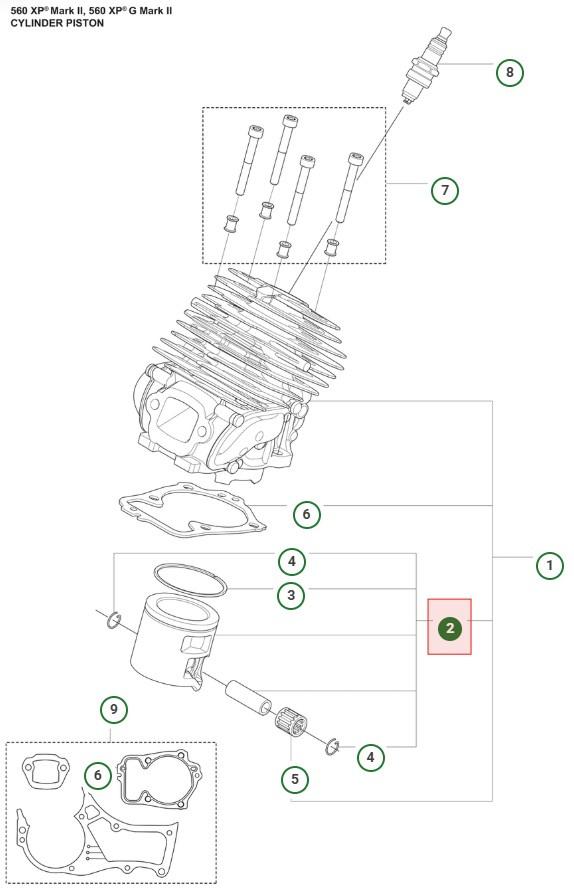 560 XP® Mark II, 560 XP® G Mark II
CYLINDER PISTON

8

7

6

1

4

3

2

9

4

6

5