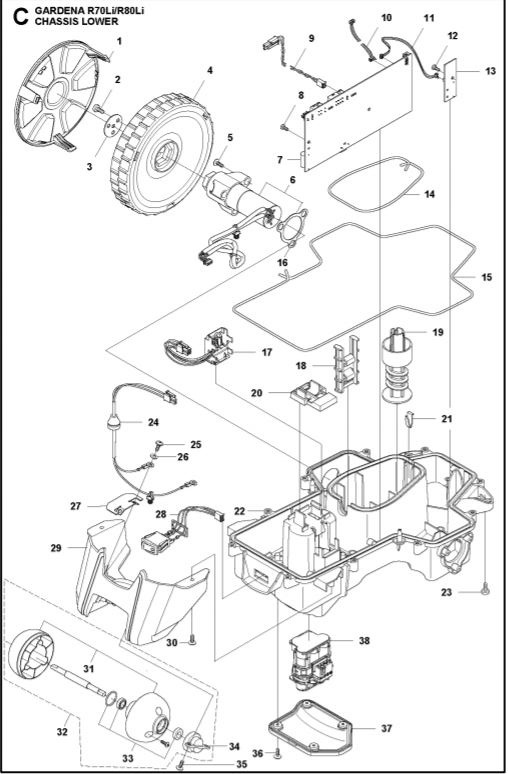 C GARDENA R70Li/R80Li
CHASSIS LOWER

1
2
3
4
5
6
7
8
9
10
11
12
13
14
15
16
17
18
19
20
21
22
23
24
25
26
27
28
29
30
31
32
33
34
35
36
37
38