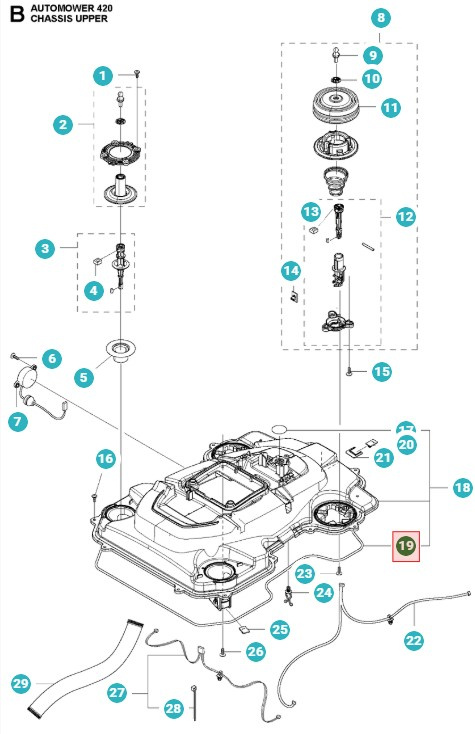 B AUTOMOWER 420
CHASSIS UPPER

1
2
3
4
5
6
7
8
9
10
11
12
13
14
15
16
17
18
19
20
21
22
23
24
25
26
27
28
29