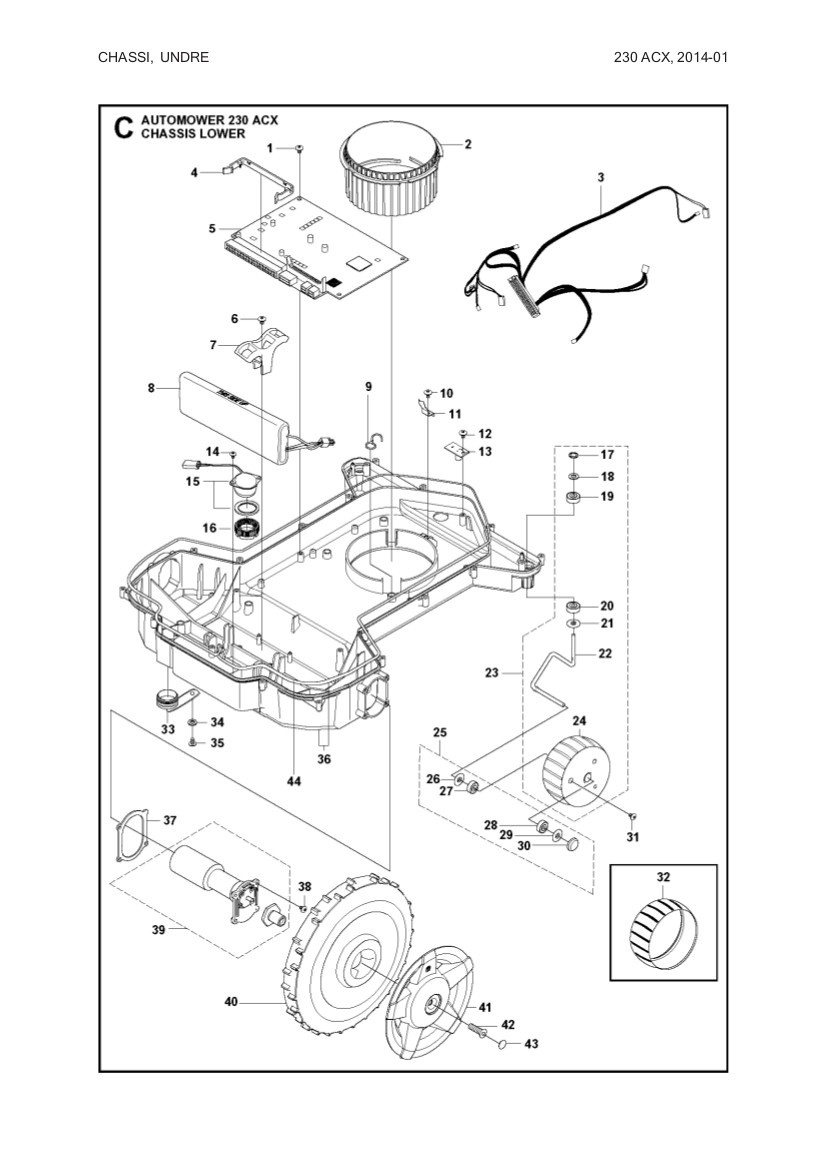 CHASSI, UNDRE

230 ACX, 2014-01

C AUTOMOWER 230 ACX
CHASSIS LOWER

1
2
3
4
5
6
7
8
9
10
11
12
13
14
15
16
17
18
19
20
21
22
23
24
25
26
27
28
29
30
31
32
33
34
35
36
37
38
39
40
41
42
43
44