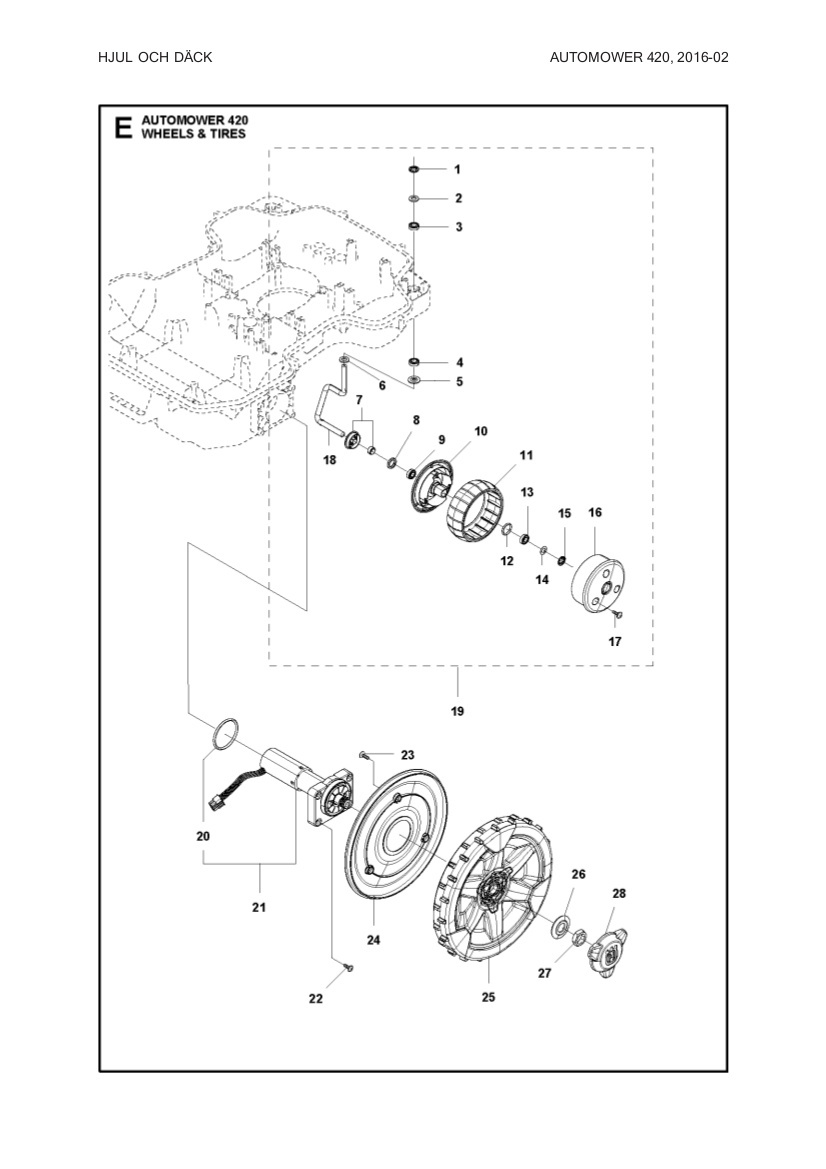 HJUL OCH DÄCK

AUTOMOWER 420, 2016-02

E AUTOMOWER 420
WHEELS & TIRES

1
2
3
4
5
6
7
8
9
10
11
12
13
14
15
16
17
18
19
20
21
22
23
24
25
26
27
28