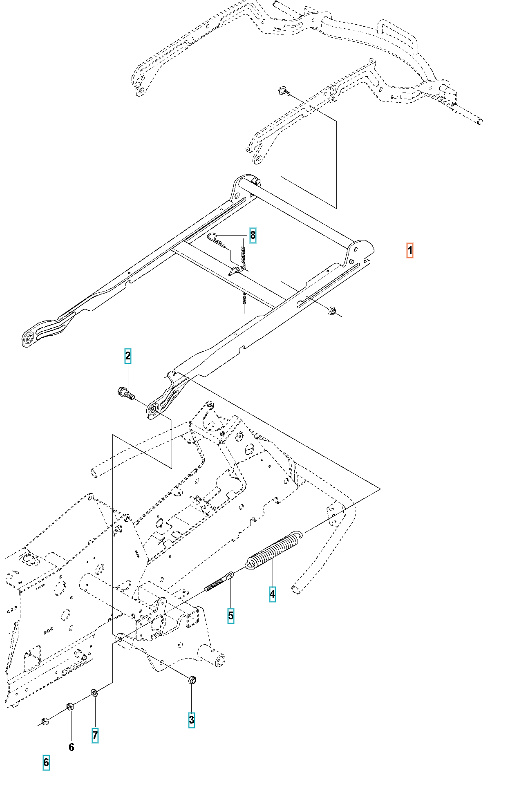 8
1
2
4
5
3
7
6
6