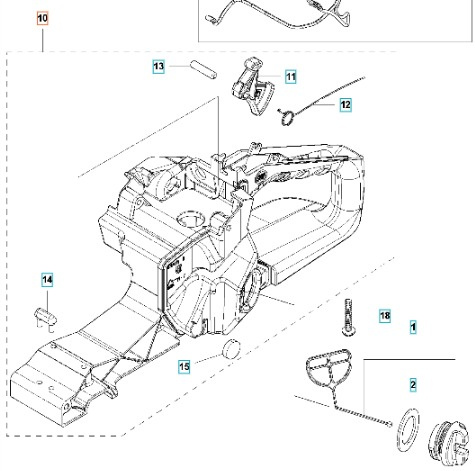 10

13

11

12

14

18

1

15

2