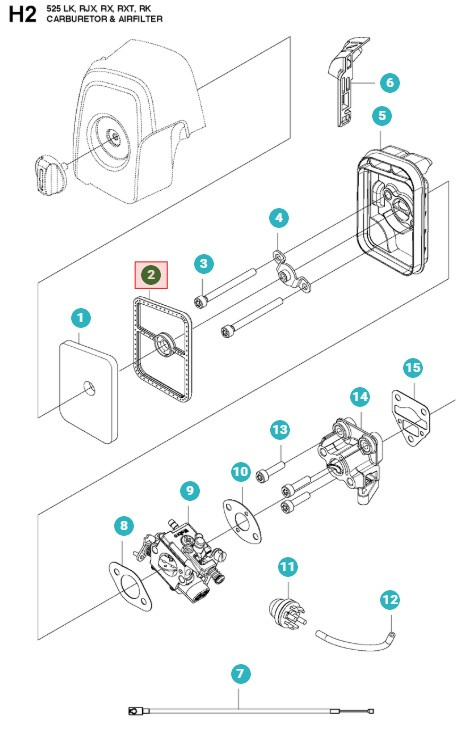 H2 525 LK, RJX, RX, RXT, RK
CARBURETOR & AIRFILTER

6
5
4
3
2
1
15
14
13
10
9
8
11
12
7