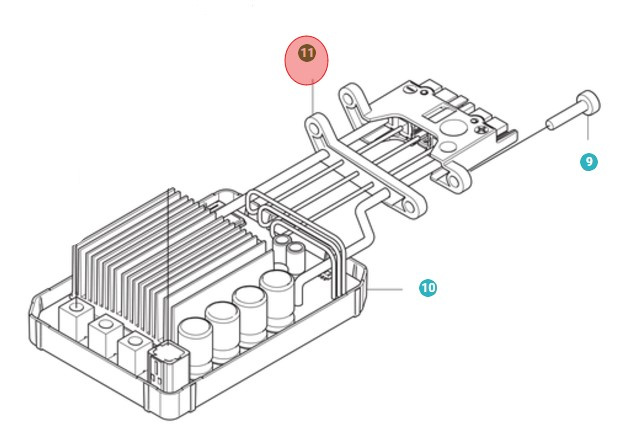 11
9
10