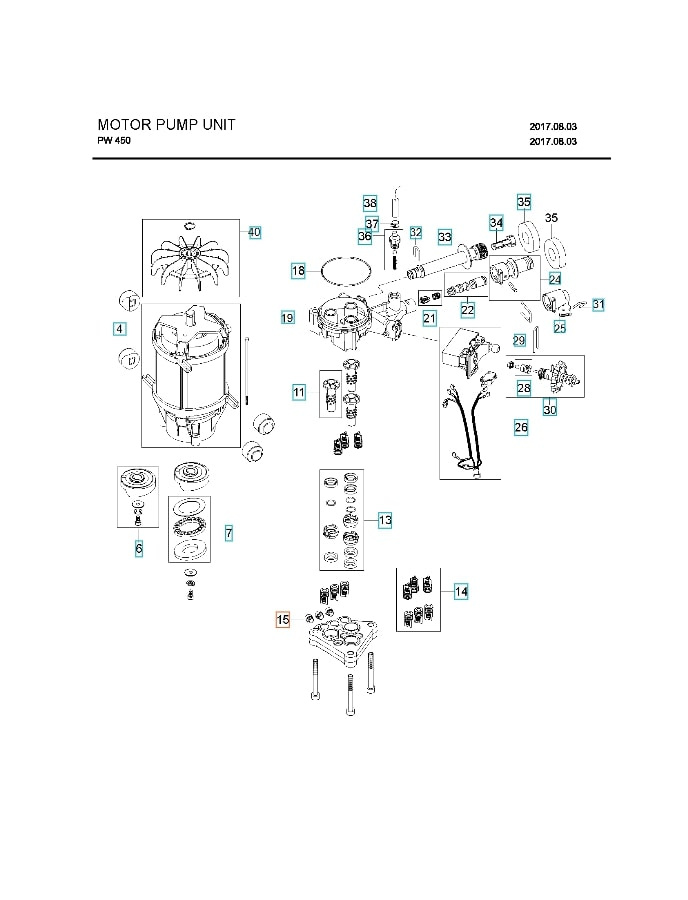 MOTOR PUMP UNIT
PW 450

2017.08.03
2017.08.03

38
37
36
32
33
34
35
35
40
18
24
31
19
21
22
25
4
29
11
28
30
26
13
6
7
14
15