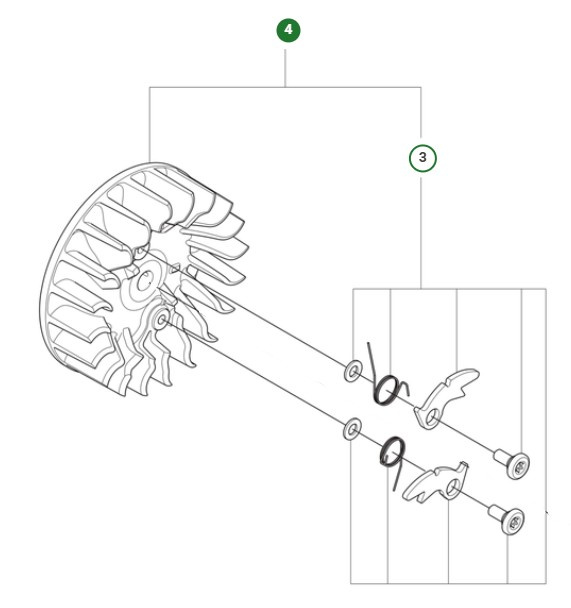 4
3