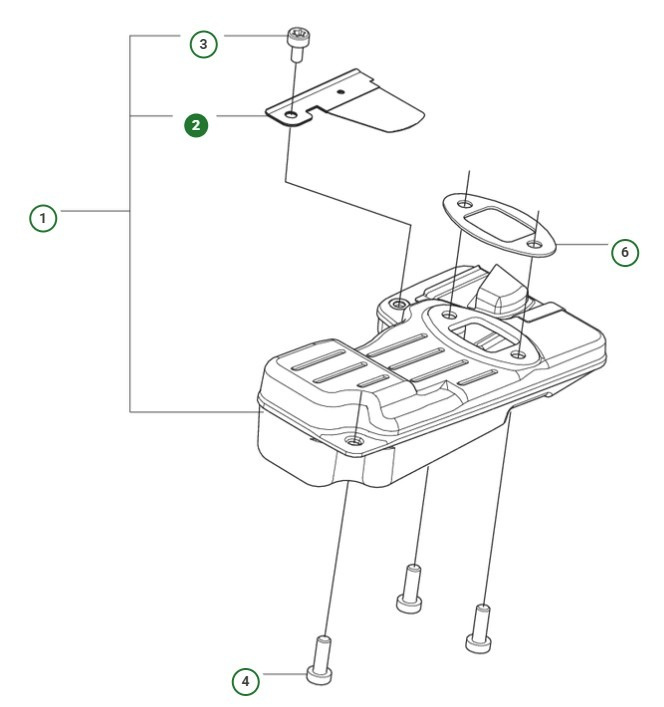 3
2
1
6
4